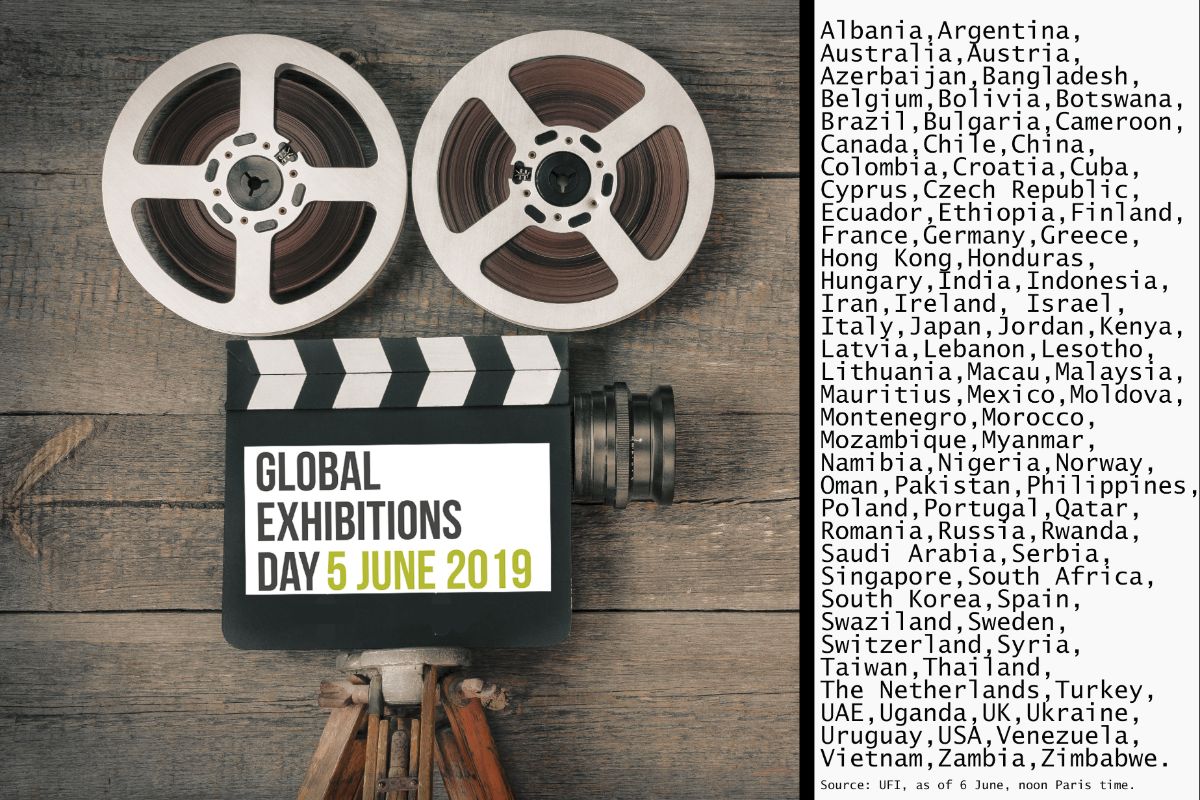 GLOBAL EXHIBITIONS DAY 5 JUNE 2019

Albania,Argentina, Australia,Austria, Azerbaijan,Bangladesh, Belgium,Bolivia,Botswana, Brazil,Bulgaria,Cameroon, Canada,Chile,China, Colombia,Croatia,Cuba, Cyprus,Czech Republic, Ecuador,Ethiopia,Finland, France,Germany,Greece, Hong Kong,Honduras, Hungary,India,Indonesia, Iran,Ireland, Israel, Italy,Japan,Jordan,Kenya, Latvia,Lebanon,Lesotho, Lithuania,Macau,Malaysia, Mauritius,Mexico,Moldova, Montenegro,Morocco, Mozambique,Myanmar, Namibia,Nigeria,Norway, Oman,Pakistan,Philippines, Poland,Portugal,Qatar, Romania,Russia,Rwanda, Saudi Arabia,Serbia, Singapore,South Africa, South Korea,Spain, Swaziland,Sweden, Switzerland,Syria, Taiwan,Thailand, The Netherlands,Turkey, UAE,Uganda,UK,Ukraine, Uruguay,USA,Venezuela, Vietnam,Zambia,Zimbabwe.

Source: UFI, as of 6 June, noon Paris time.