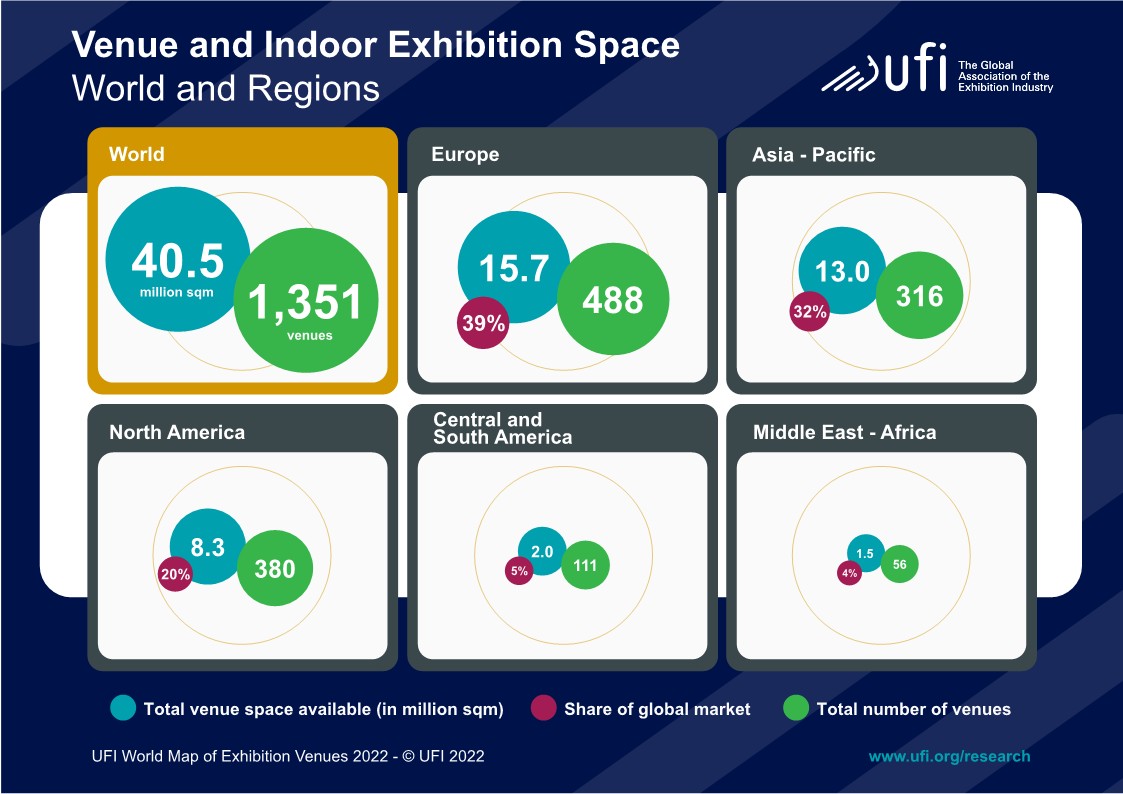 Venue and Indoor Exhibition Space
World and Regions

ufi The Global Association of the Exhibition Industry

World
40.5
million sqm
1,351
venues

Europe
15.7
39%
488

Asia - Pacific
13.0
32%
316

North America
8.3
20%
380

Central and South America
2.0
5%
111

Middle East - Africa
1.5
4%
56

Total venue space available (in million sqm)
Share of global market
Total number of venues

UFI World Map of Exhibition Venues 2022 - © UFI 2022
www.ufi.org/research